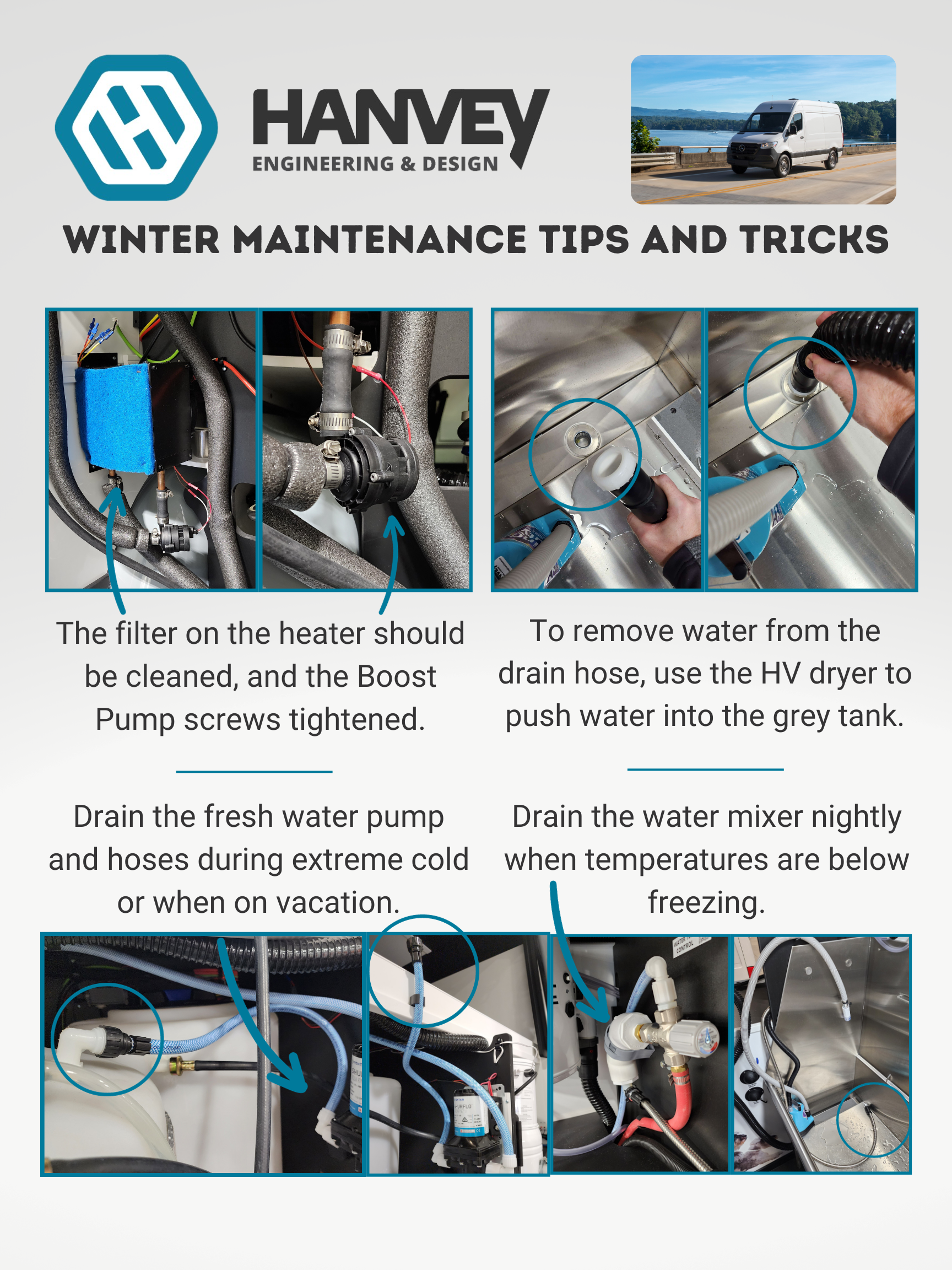 HANVEY
ENGINEERING & DESIGN

WINTER MAINTENANCE TIPS AND TRICKS

The filter on the heater should be cleaned, and the Boost Pump screws tightened.

To remove water from the drain hose, use the HV dryer to push water into the grey tank.

Drain the fresh water pump and hoses during extreme cold or when on vacation.

Drain the water mixer nightly when temperatures are below freezing.

SHURFLO

WATER CONTROL